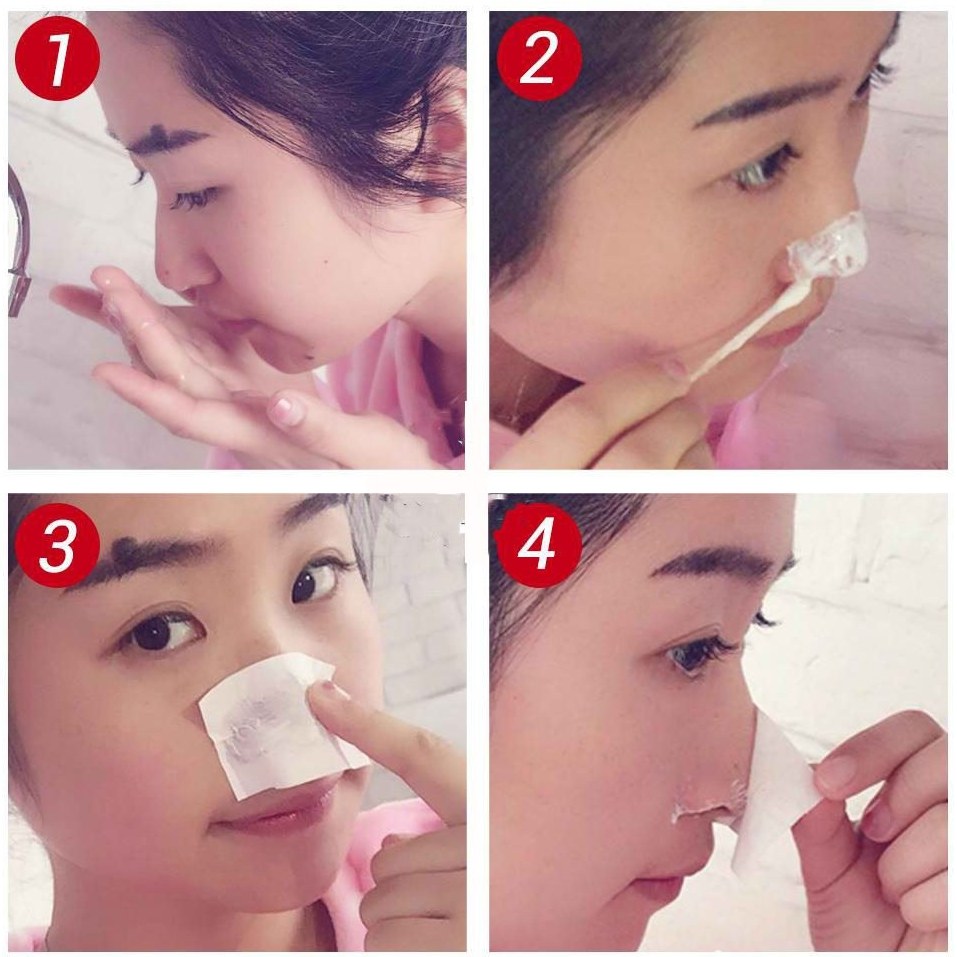 1

2

3

4